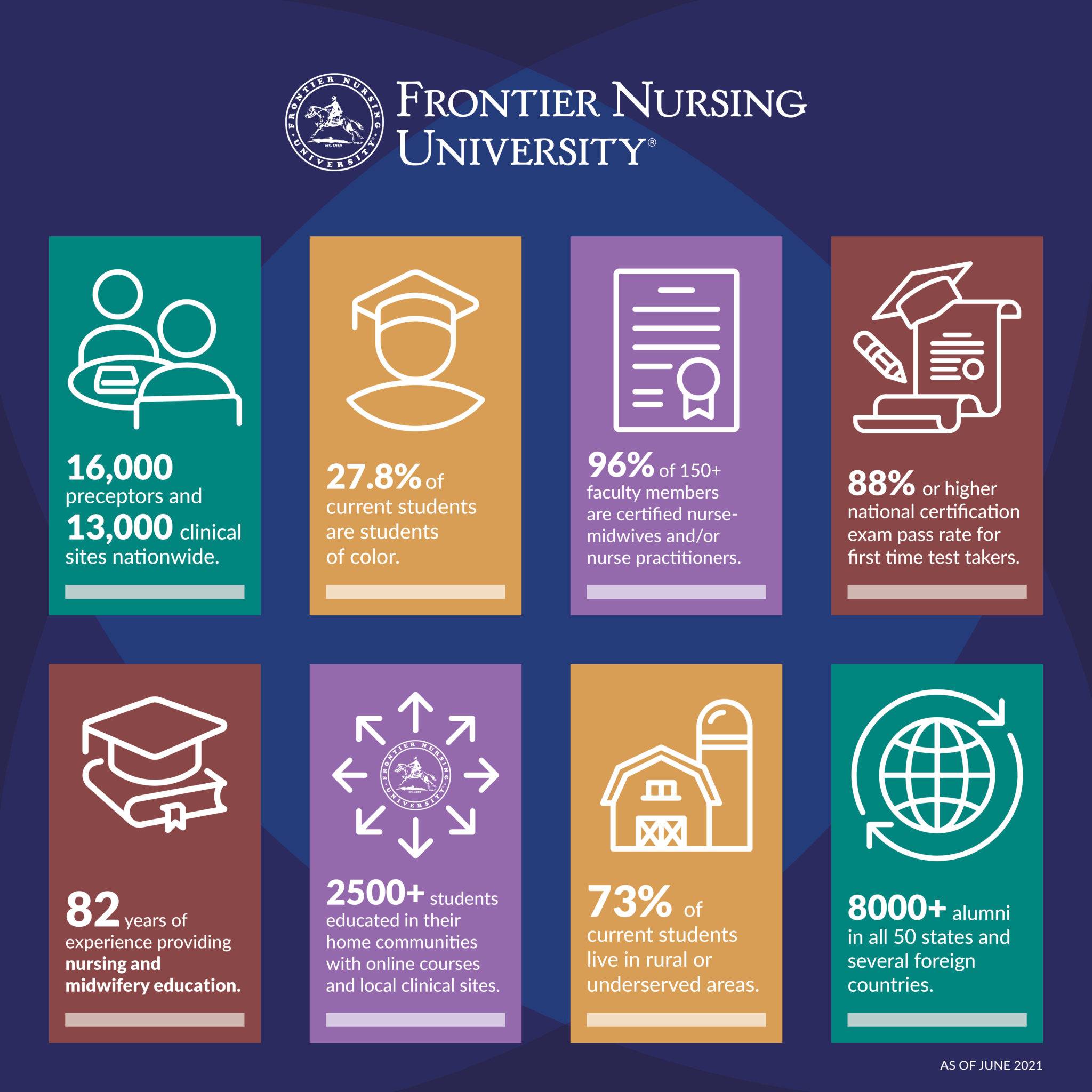 FRONTIER NURSING UNIVERSITY est. 1939

FRONTIER NURSING UNIVERSITY®

16,000 preceptors and 13,000 clinical sites nationwide.

27.8% of current students are students of color.

96% of 150+ faculty members are certified nurse-midwives and/or nurse practitioners.

88% or higher national certification exam pass rate for first time test takers.

82 years of experience providing nursing and midwifery education.

FRONTIER NURSING UNIVERSITY est. 1939

2500+ students educated in their home communities with online courses and local clinical sites.

73% of current students live in rural or underserved areas.

8000+ alumni in all 50 states and several foreign countries.

AS OF JUNE 2021